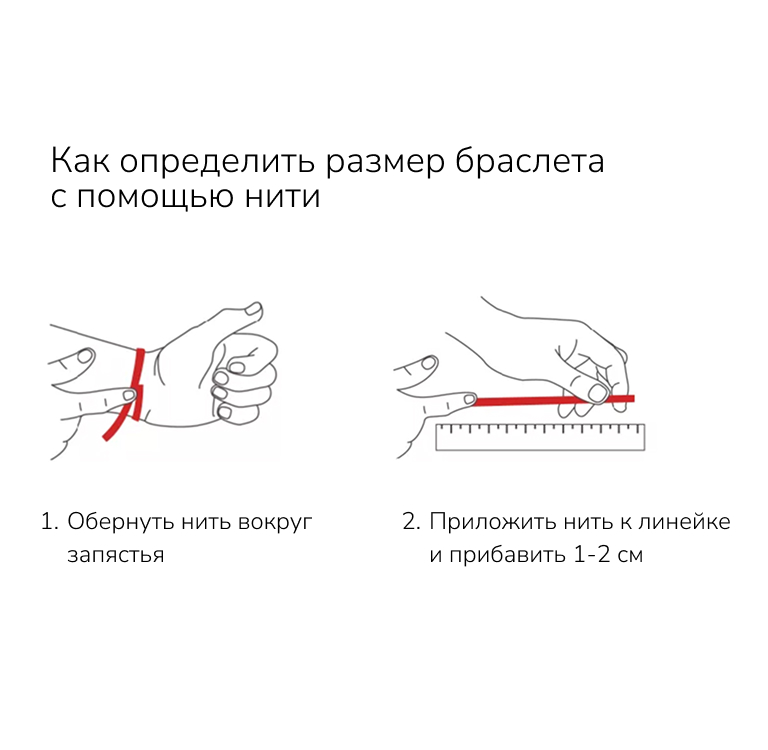 Как определить размер браслета с помощью нити

1. Обернуть нить вокруг запястья

2. Приложить нить к линейке и прибавить 1-2 см